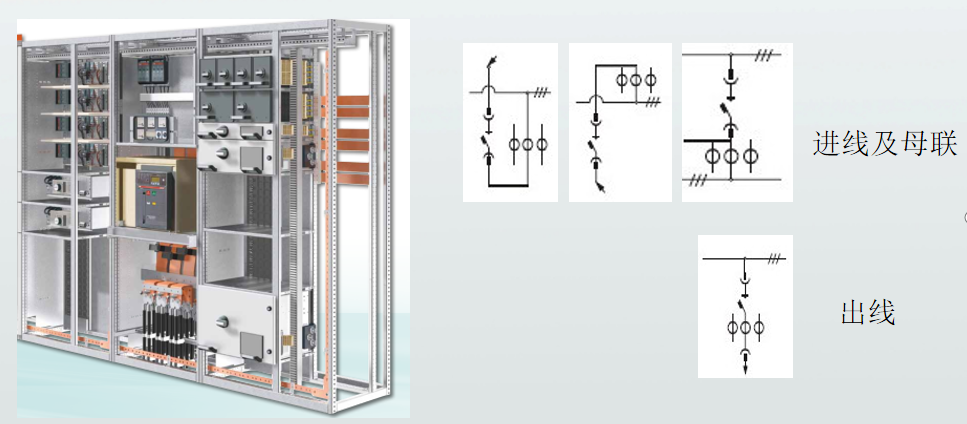 进线及母联

出线